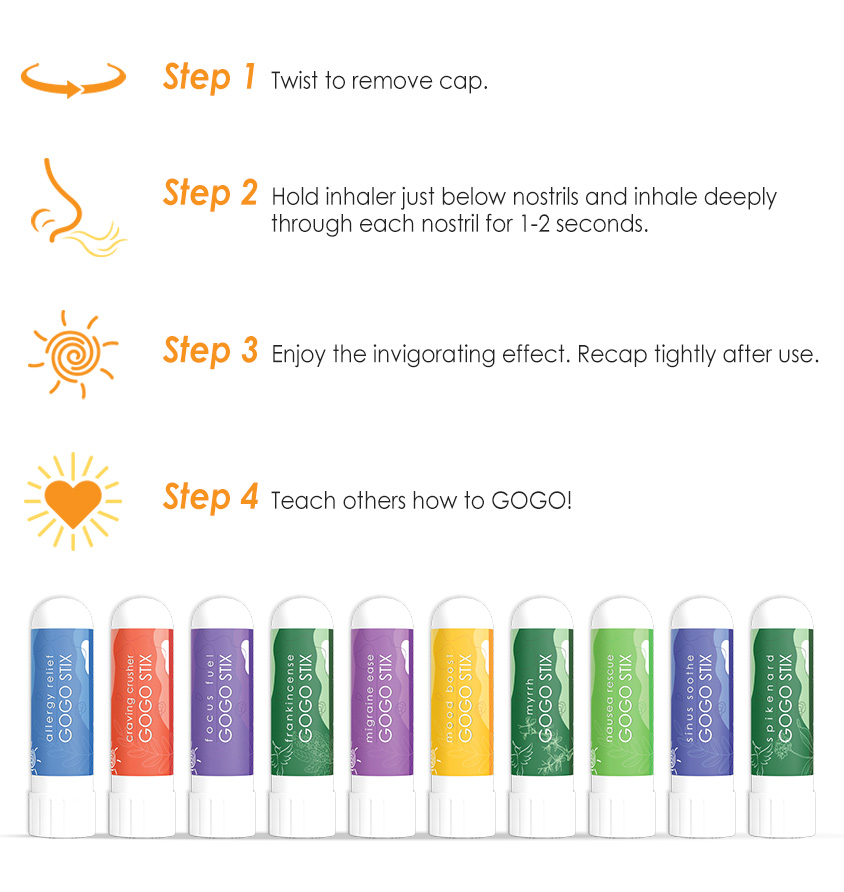 Step 1 Twist to remove cap.

Step 2 Hold inhaler just below nostrils and inhale deeply through each nostril for 1-2 seconds.

Step 3 Enjoy the invigorating effect. Recap tightly after use.

Step 4 Teach others how to GOGO!

allergy relief GOGO STIX

craving crusher GOGO STIX

focus fuel GOGO STIX

frankincense GOGO STIX

migraine ease GOGO STIX

mood boost GOGO STIX

myrrh GOGO STIX

nausea rescue GOGO STIX

sinus soothe GOGO STIX

spikenard GOGO STIX